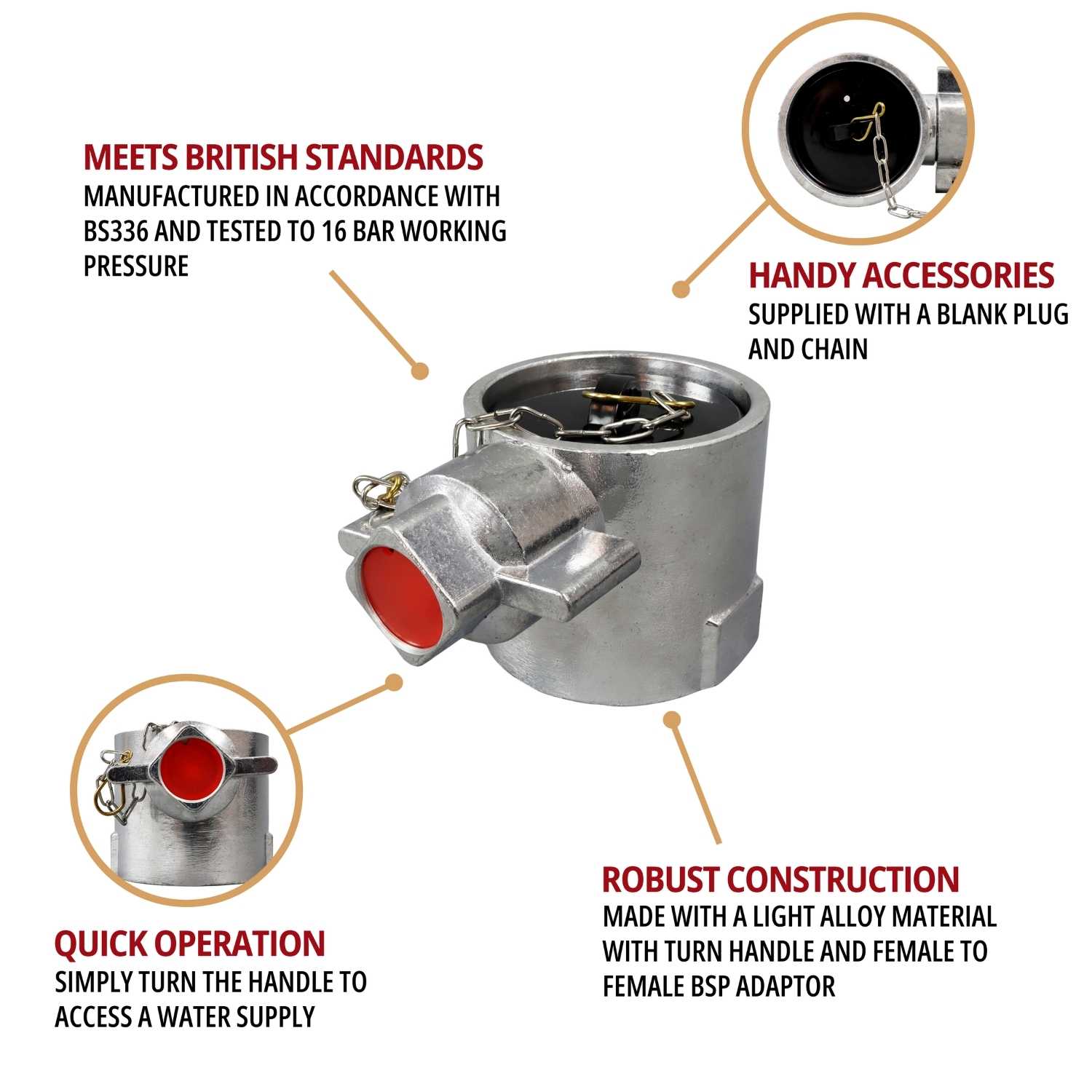 MEETS BRITISH STANDARDS
MANUFACTURED IN ACCORDANCE WITH BS336 AND TESTED TO 16 BAR WORKING PRESSURE

HANDY ACCESSORIES
SUPPLIED WITH A BLANK PLUG AND CHAIN

QUICK OPERATION
SIMPLY TURN THE HANDLE TO ACCESS A WATER SUPPLY

ROBUST CONSTRUCTION
MADE WITH A LIGHT ALLOY MATERIAL WITH TURN HANDLE AND FEMALE TO FEMALE BSP ADAPTOR