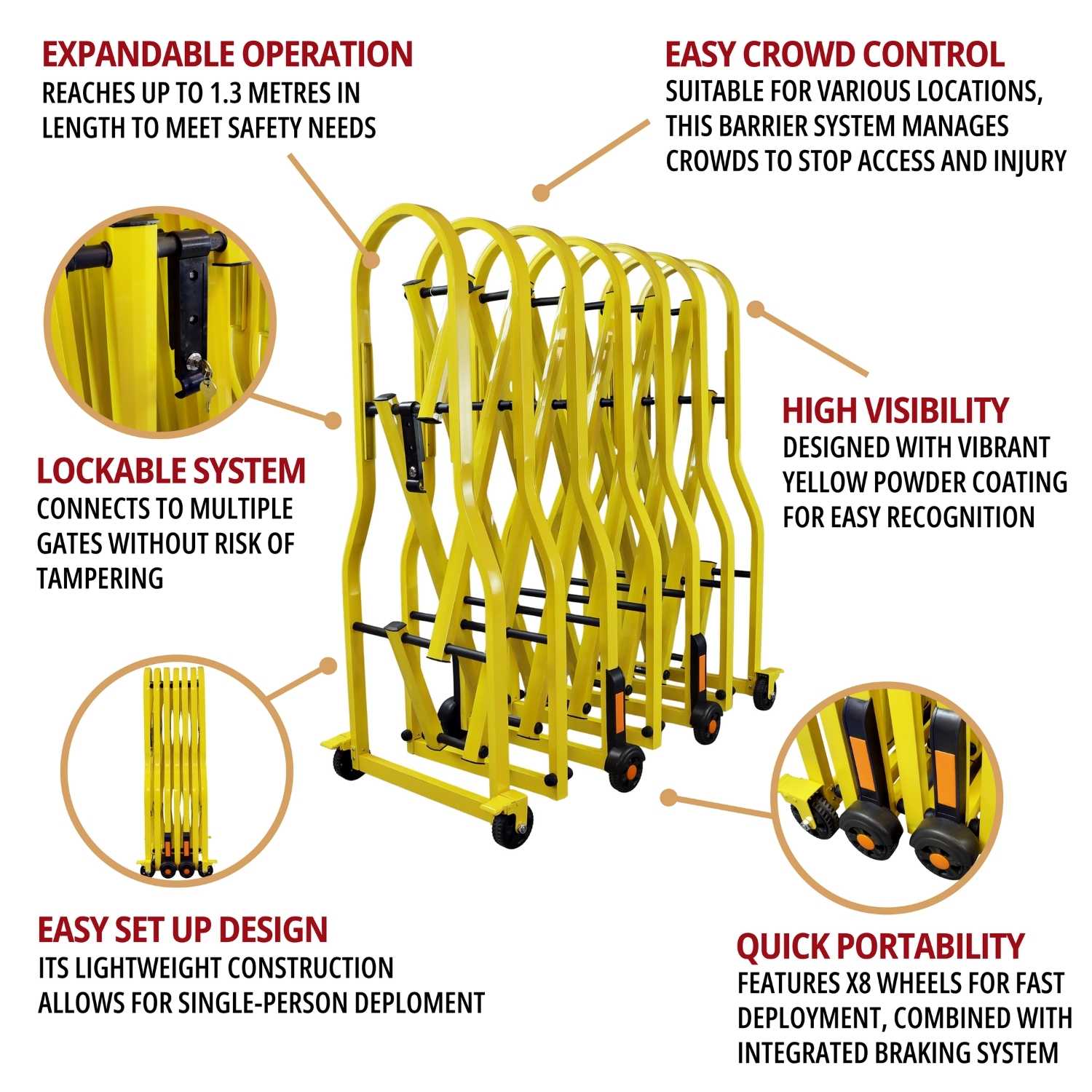 EXPANDABLE OPERATION
REACHES UP TO 1.3 METRES IN LENGTH TO MEET SAFETY NEEDS

EASY CROWD CONTROL
SUITABLE FOR VARIOUS LOCATIONS, THIS BARRIER SYSTEM MANAGES CROWDS TO STOP ACCESS AND INJURY

LOCKABLE SYSTEM
CONNECTS TO MULTIPLE GATES WITHOUT RISK OF TAMPERING

HIGH VISIBILITY
DESIGNED WITH VIBRANT YELLOW POWDER COATING FOR EASY RECOGNITION

EASY SET UP DESIGN
ITS LIGHTWEIGHT CONSTRUCTION ALLOWS FOR SINGLE-PERSON DEPLOMENT

QUICK PORTABILITY
FEATURES X8 WHEELS FOR FAST DEPLOYMENT, COMBINED WITH INTEGRATED BRAKING SYSTEM