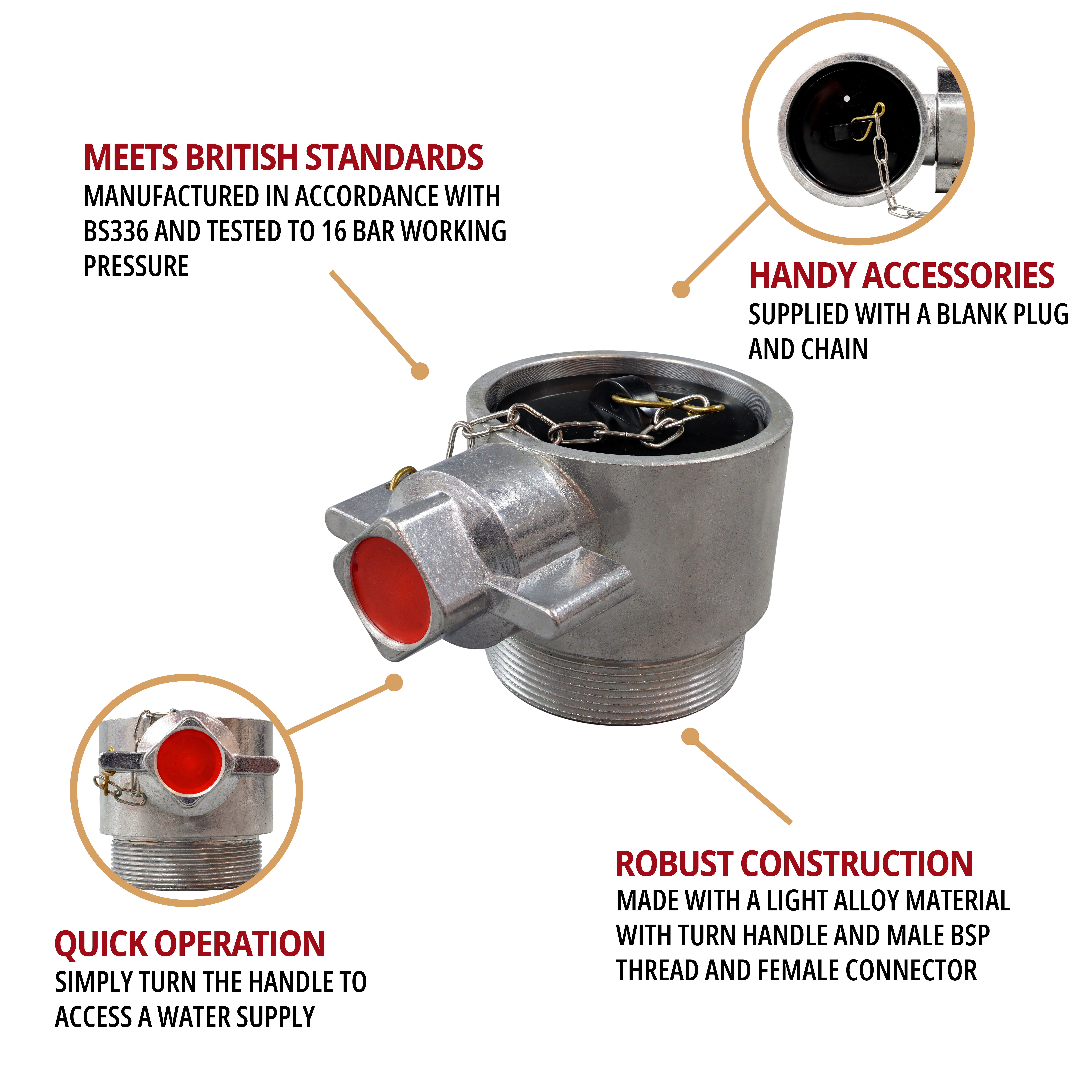 MEETS BRITISH STANDARDS
MANUFACTURED IN ACCORDANCE WITH BS336 AND TESTED TO 16 BAR WORKING PRESSURE

HANDY ACCESSORIES
SUPPLIED WITH A BLANK PLUG AND CHAIN

QUICK OPERATION
SIMPLY TURN THE HANDLE TO ACCESS A WATER SUPPLY

ROBUST CONSTRUCTION
MADE WITH A LIGHT ALLOY MATERIAL WITH TURN HANDLE AND MALE BSP THREAD AND FEMALE CONNECTOR